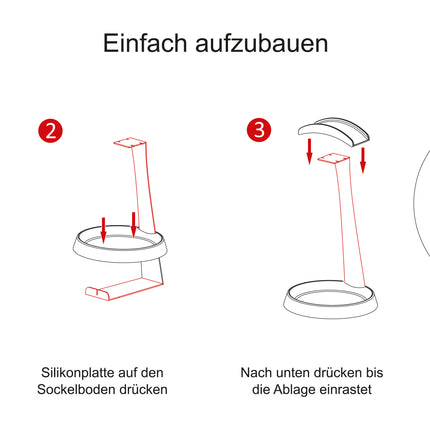 Einfach aufzubauen

2

Silikonplatte auf den Sockelboden drücken

3

Nach unten drücken bis die Ablage einrastet