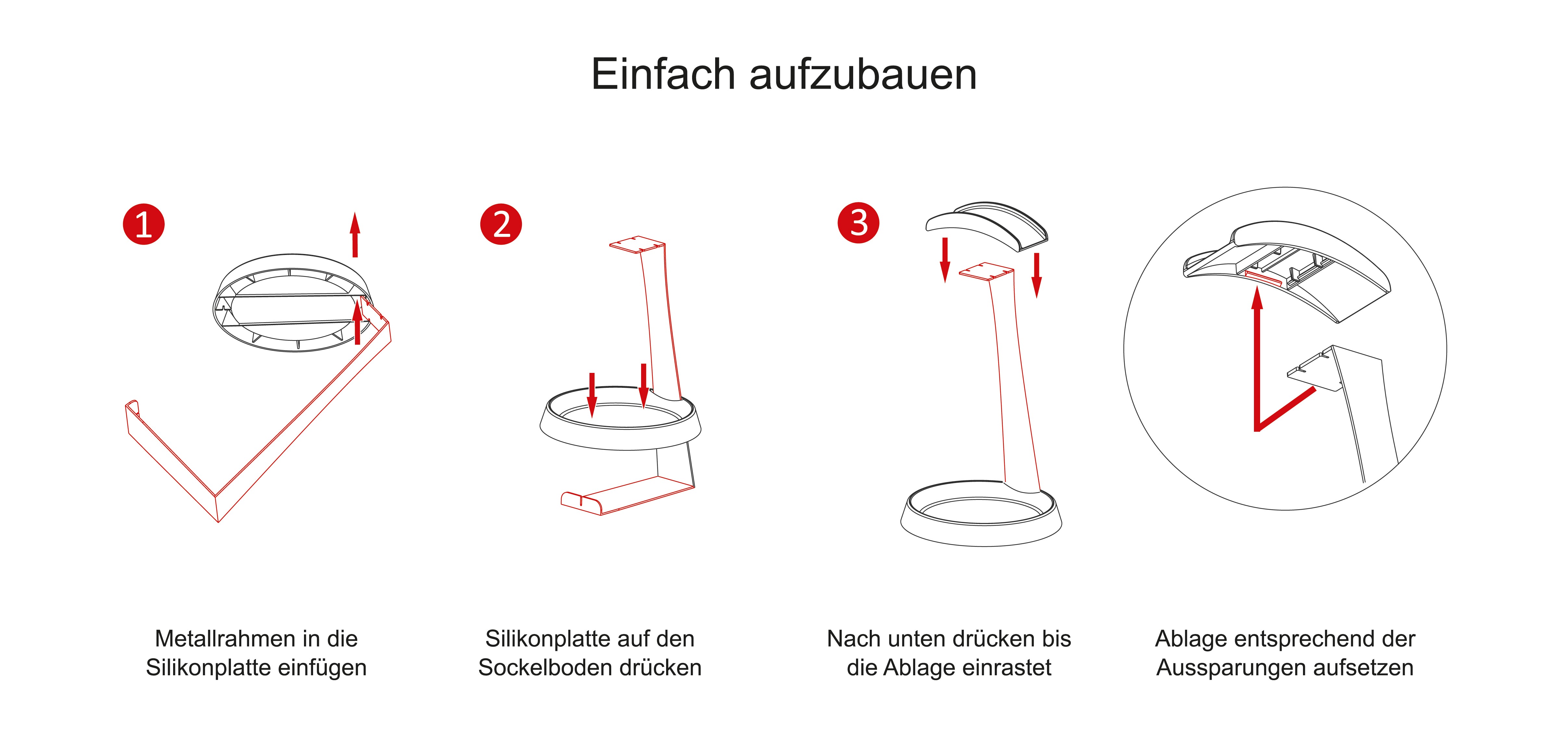 Einfach aufzubauen

1

2

3

Metallrahmen in die Silikonplatte einfügen

Silikonplatte auf den Sockelboden drücken

Nach unten drücken bis die Ablage einrastet

Ablage entsprechend der Aussparungen aufsetzen