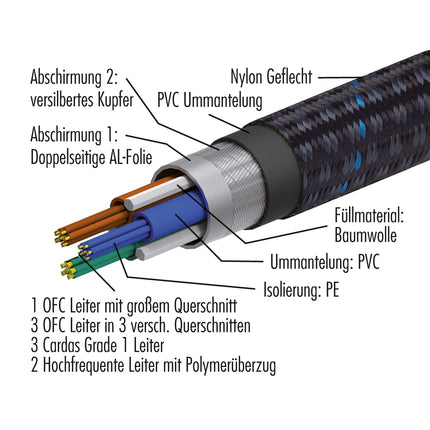 Abschirmung 2:
versilbertes Kupfer

Nylon Geflecht

PVC Ummantelung

Abschirmung 1:
Doppelseitige AL-Folie

Füllmaterial:
Baumwolle

Ummantelung: PVC

Isolierung: PE

1 OFC Leiter mit großem Querschnitt
3 OFC Leiter in 3 versch. Querschnitten
3 Cardas Grade 1 Leiter
2 Hochfrequente Leiter mit Polymerüberzug