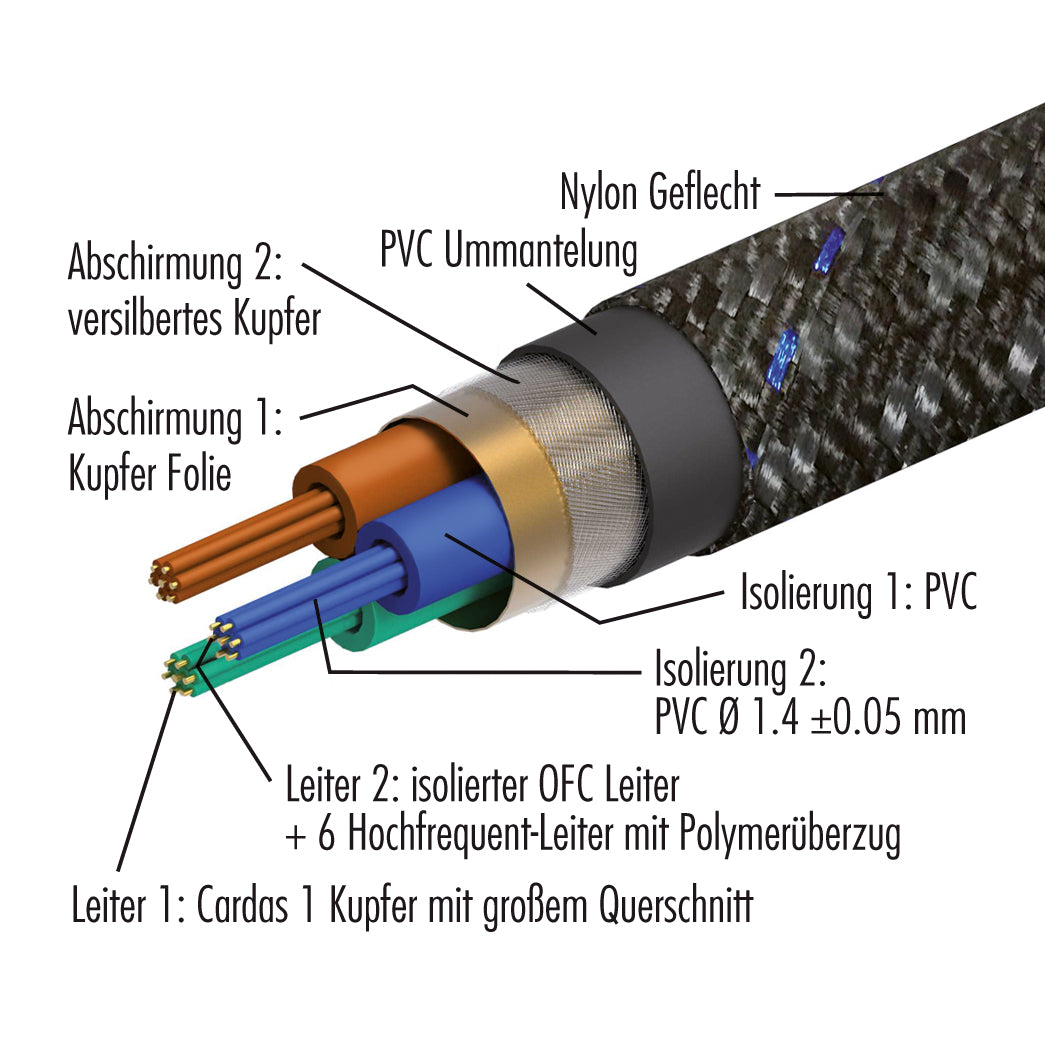 Nylon Geflecht

PVC Ummantelung

Abschirmung 2:
versilbertes Kupfer

Abschirmung 1:
Kupfer Folie

Isolierung 1: PVC

Isolierung 2:
PVC Ø 1.4 ±0.05 mm

Leiter 2: isolierter OFC Leiter
+ 6 Hochfrequent-Leiter mit Polymerüberzug

Leiter 1: Cardas 1 Kupfer mit großem Querschnitt